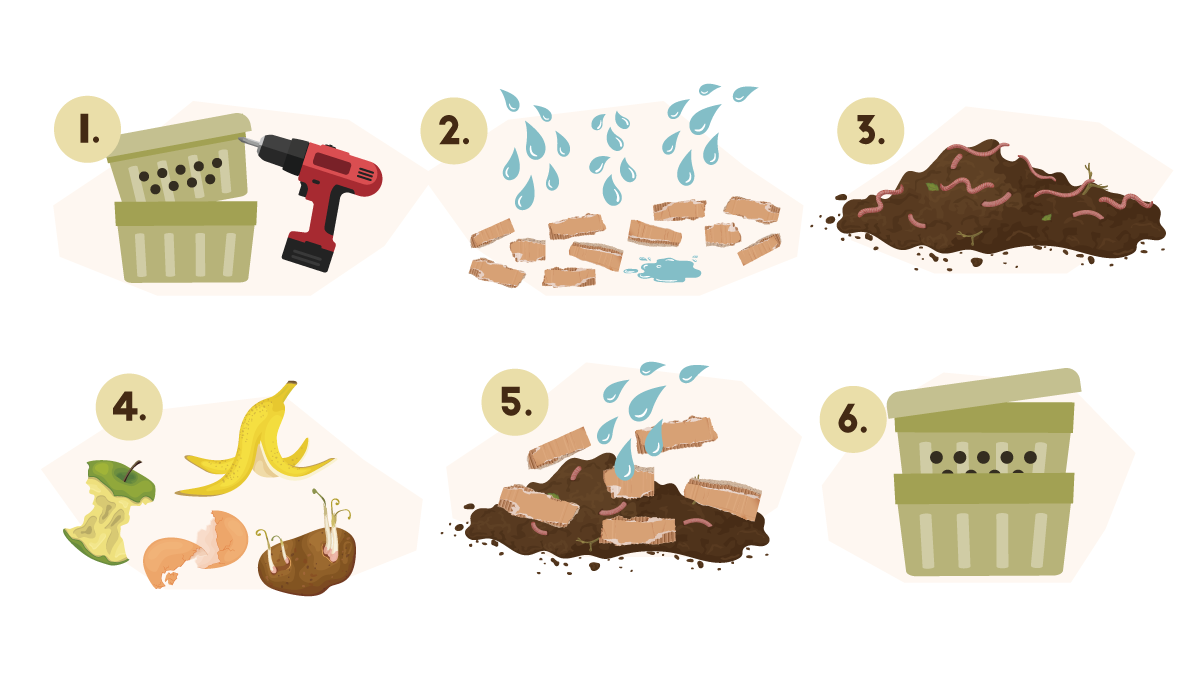 1.

2.

3.

4.

5.

6.